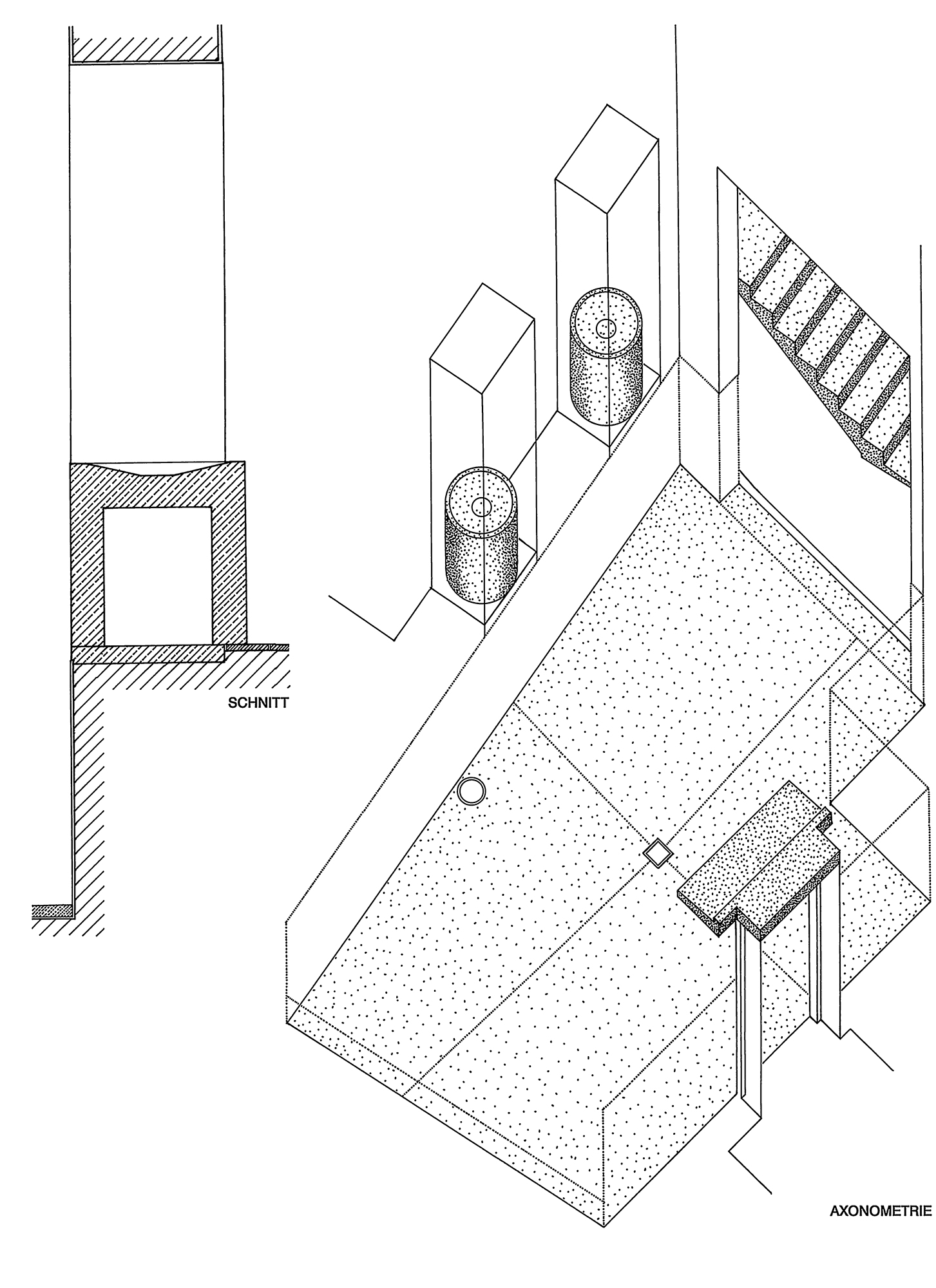 SCHNITT

AXONOMETRIE